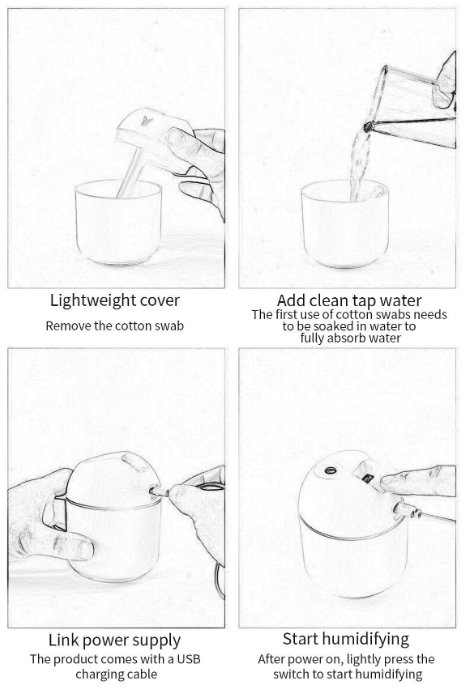 Lightweight cover
Remove the cotton swab

Add clean tap water
The first use of cotton swabs needs to be soaked in water to fully absorb water

Link power supply
The product comes with a USB charging cable

Start humidifying
After power on, lightly press the switch to start humidifying